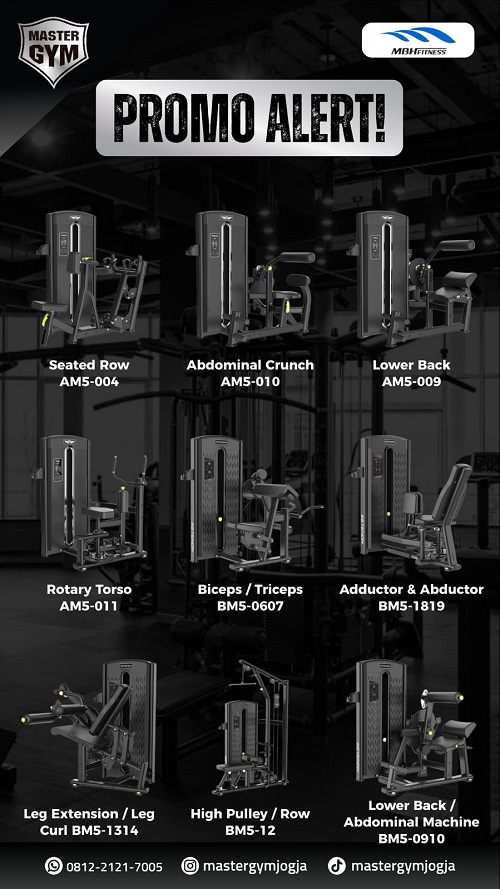 MASTER GYM

MBH FITNESS

PROMO ALERT!

Seated Row
AM5-004

Abdominal Crunch
AM5-010

Lower Back
AM5-009

Rotary Torso
AM5-011

Biceps / Triceps
BM5-0607

Adductor & Abductor
BM5-1819

Leg Extension / Leg Curl BM5-1314

High Pulley / Row
BM5-12

Lower Back / Abdominal Machine
BM5-0910

0812-2121-7005

mastergymjogja

mastergymjogja